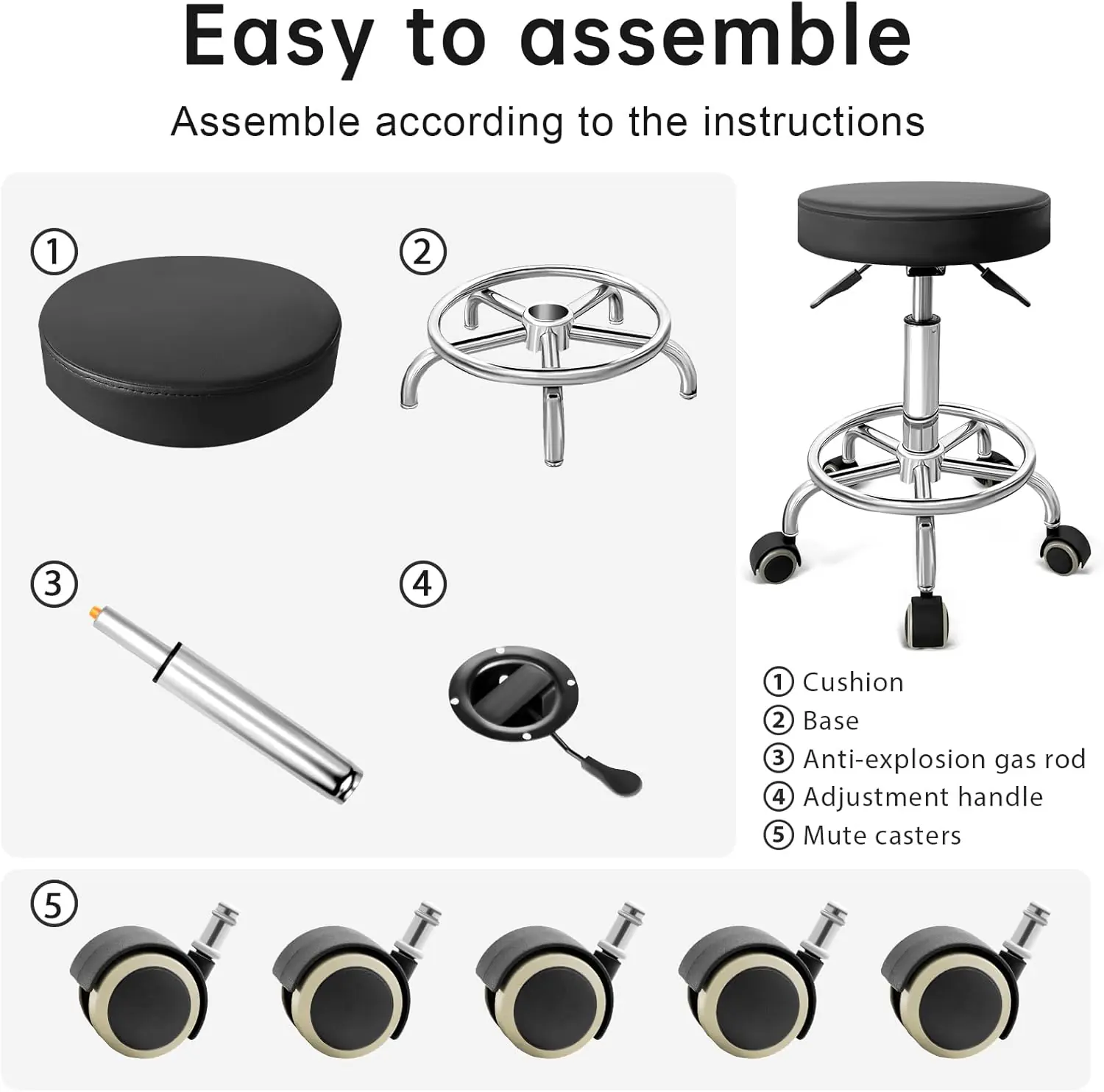 Easy to assemble

Assemble according to the instructions

①

②

③

④

① Cushion
② Base
③ Anti-explosion gas rod
④ Adjustment handle
⑤ Mute casters

⑤