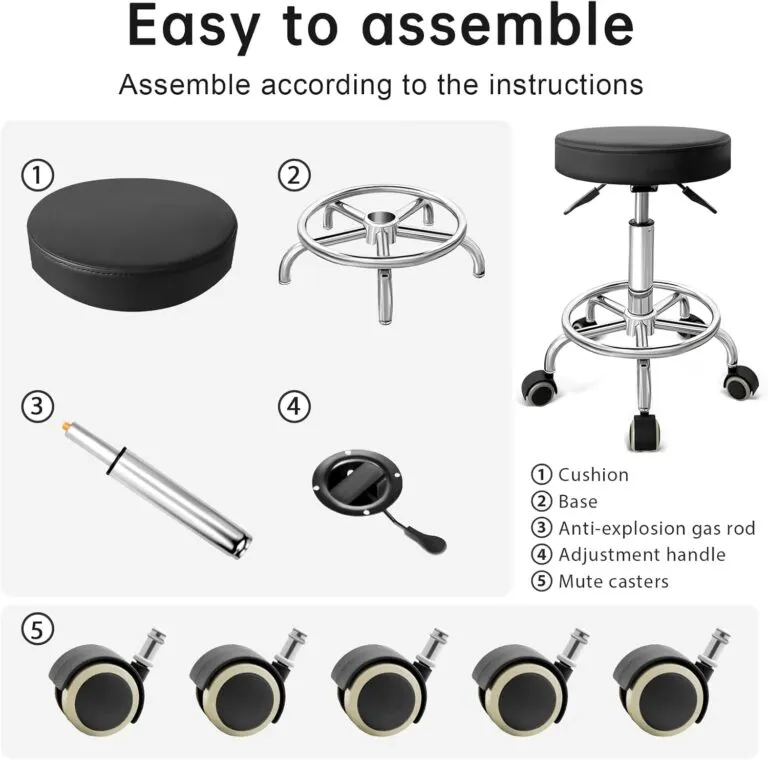 Easy to assemble

Assemble according to the instructions

①

②

③

④

① Cushion
② Base
③ Anti-explosion gas rod
④ Adjustment handle
⑤ Mute casters

⑤