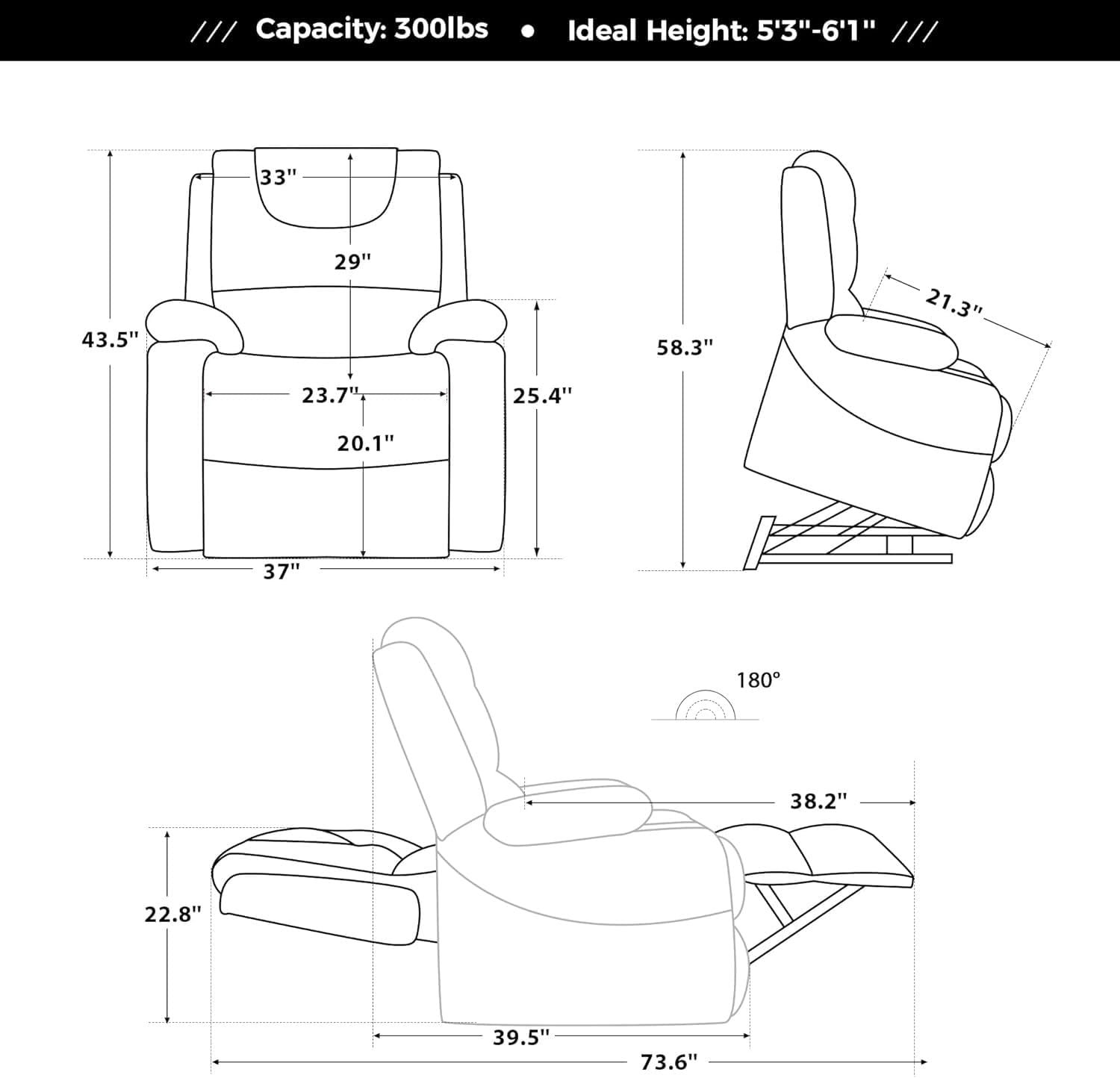 /// Capacity: 300lbs • Ideal Height: 5'3"-6'1" ///

33"

29"

43.5"

23.7"

25.4"

20.1"

37"

58.3"

21.3"

180°

38.2"

22.8"

39.5"

73.6"